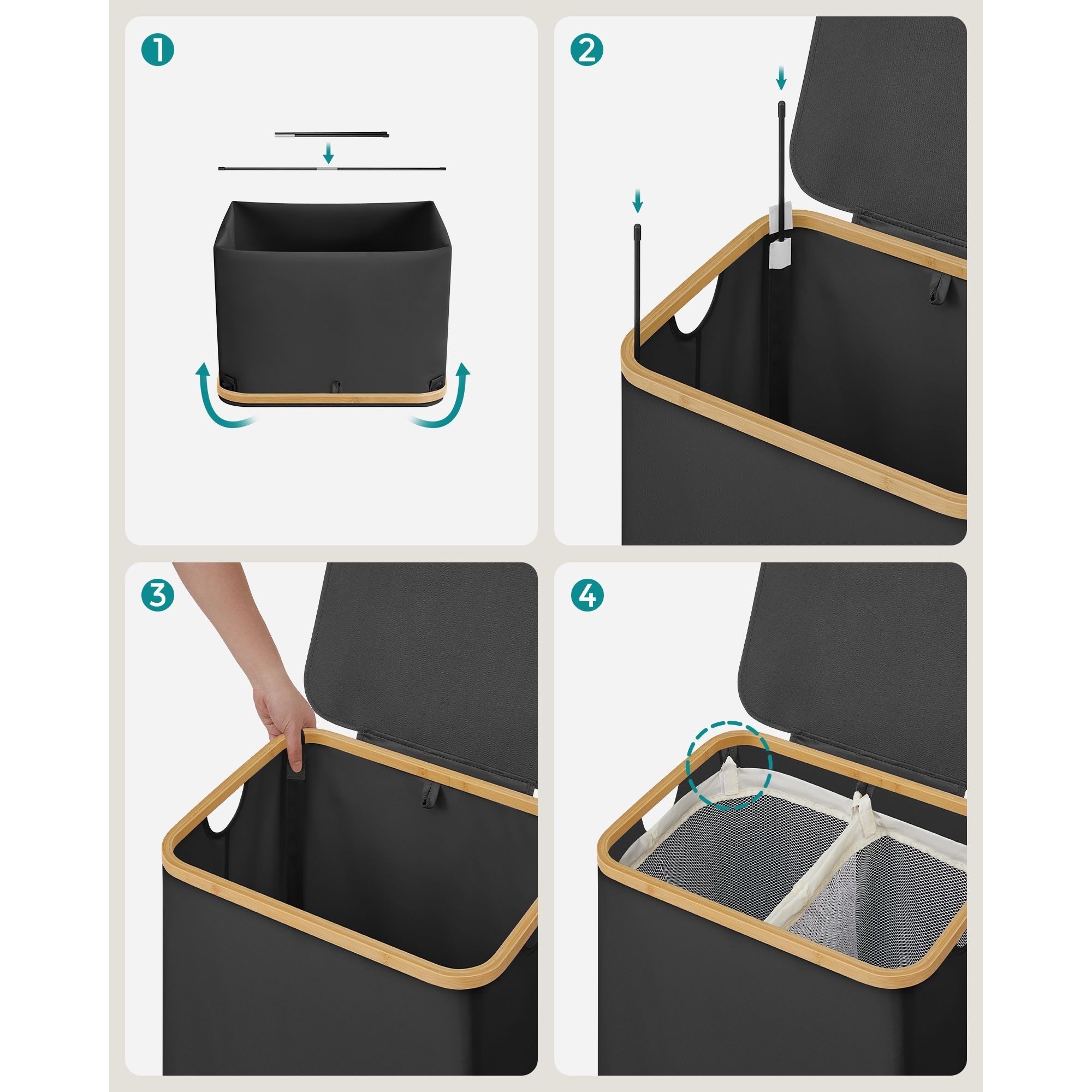 1

2

3

4